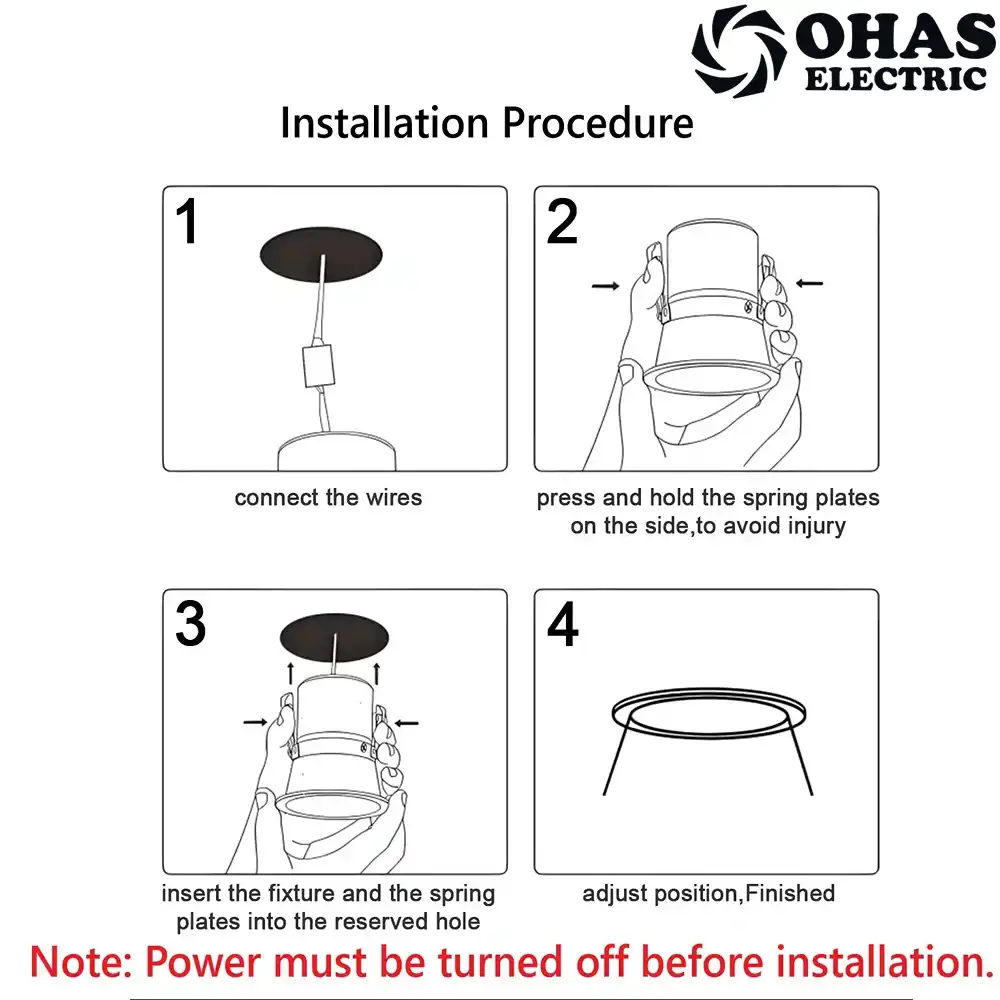 OHAS
ELECTRIC

Installation Procedure

1

connect the wires

2

press and hold the spring plates on the side,to avoid injury

3

insert the fixture and the spring plates into the reserved hole

4

adjust position,Finished

Note: Power must be turned off before installation.