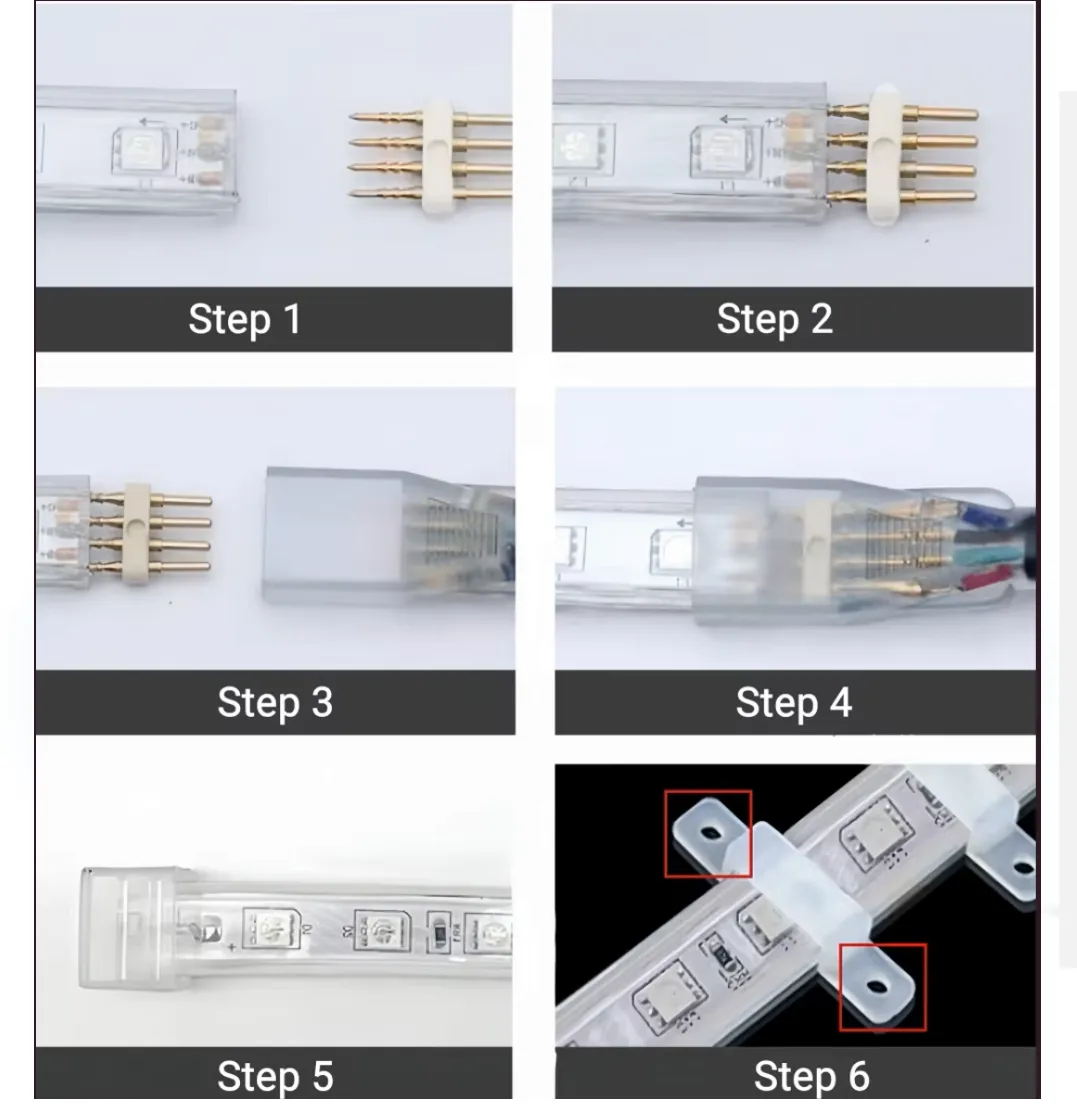 Step 1

Step 2

Step 3

Step 4

Step 5

Step 6